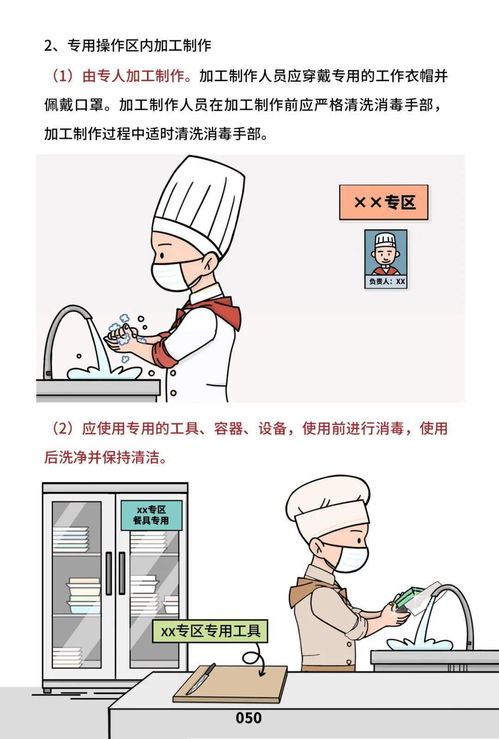 2、专用操作区内加工制作

（1）由专人加工制作。加工制作人员应穿戴专用的工作衣帽并佩戴口罩。加工制作人员在加工制作前应严格清洗消毒手部，加工制作过程中适时清洗消毒手部。

××专区

负责人：XX

（2）应使用专用的工具、容器、设备，使用前进行消毒，使用后洗净并保持清洁。

xx专区
餐具专用

xx专区专用工具

050